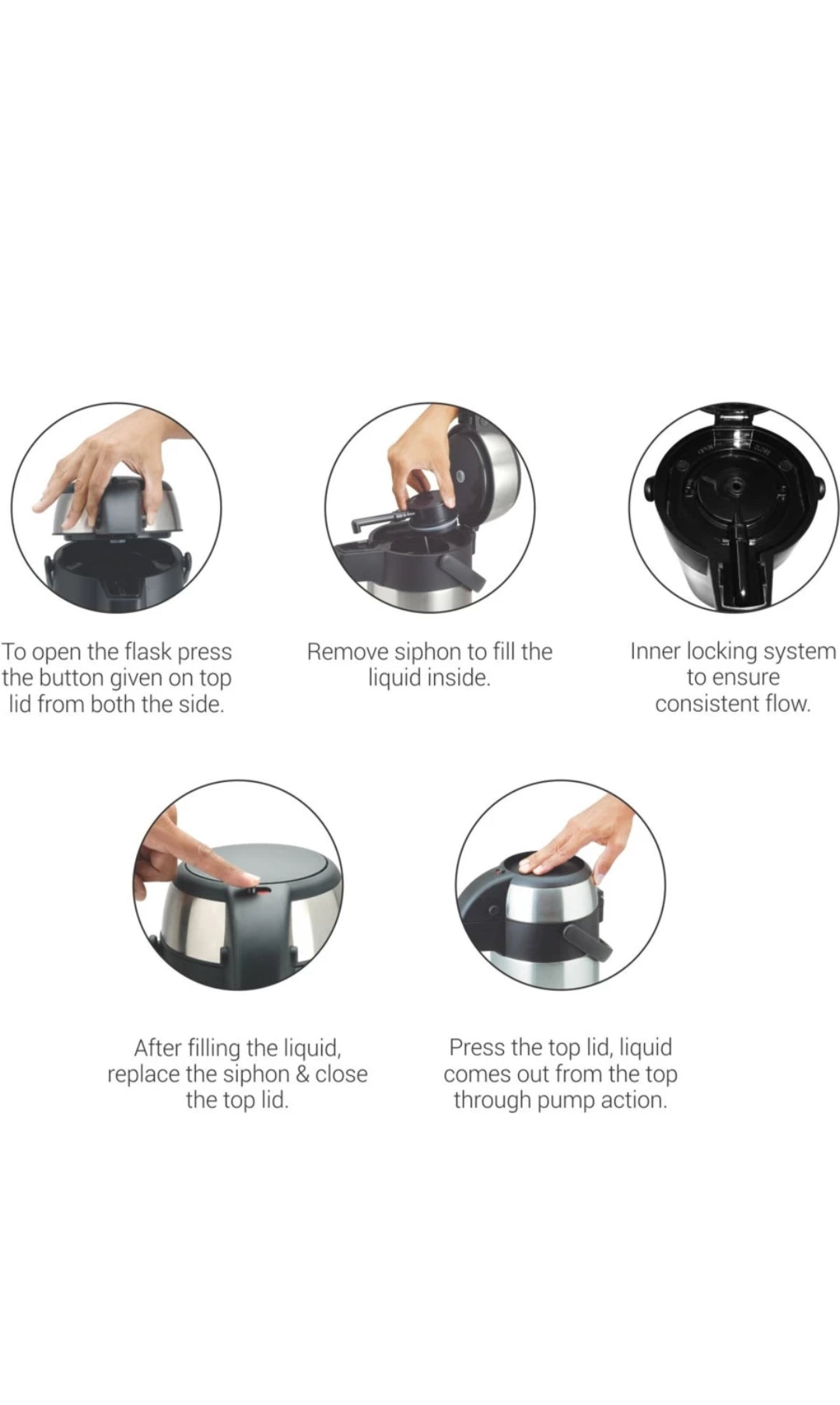 To open the flask press the button given on top lid from both the side.

Remove siphon to fill the liquid inside.

Inner locking system to ensure consistent flow.

After filling the liquid, replace the siphon & close the top lid.

Press the top lid, liquid comes out from the top through pump action.