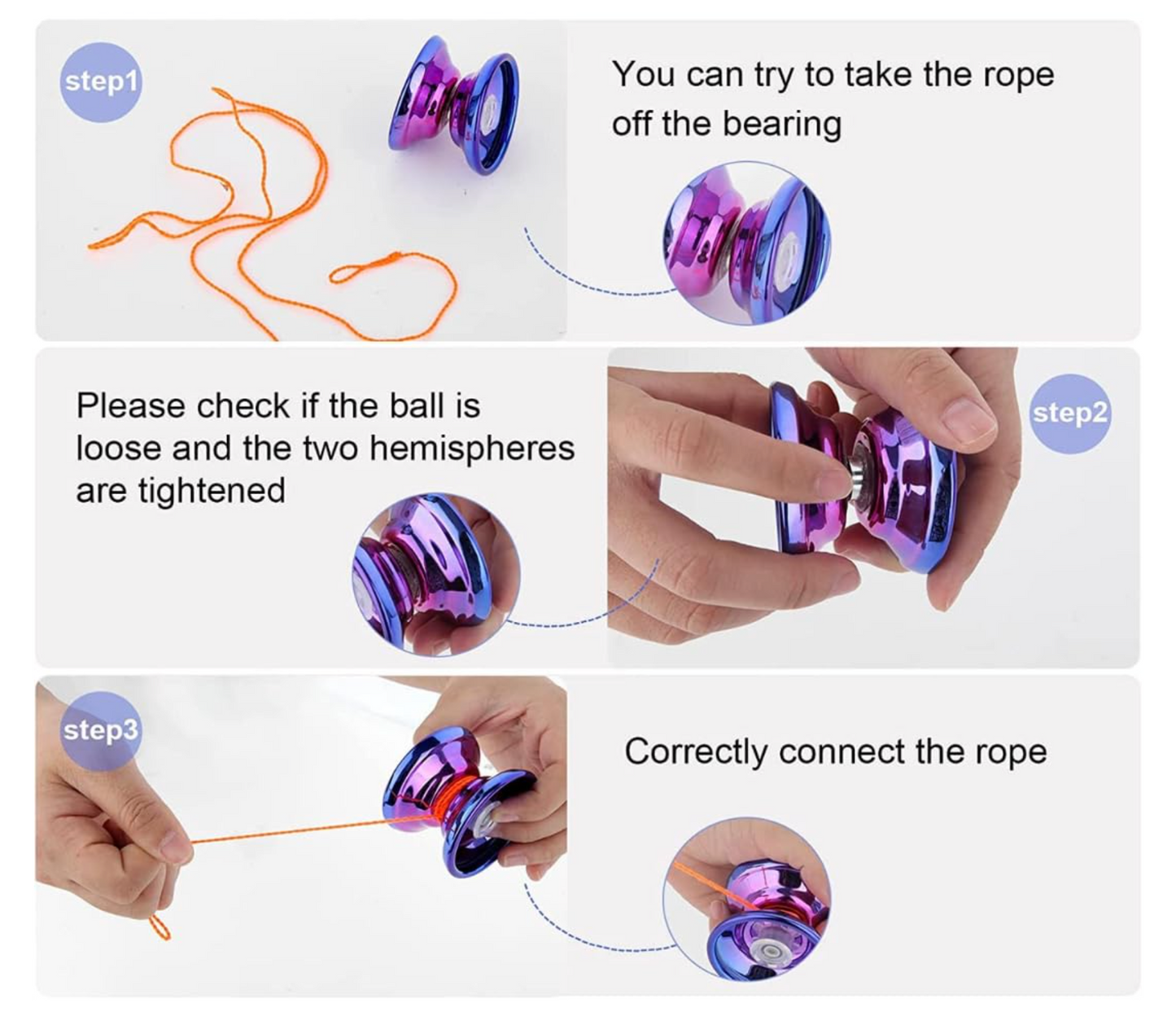 step1

You can try to take the rope off the bearing

Please check if the ball is loose and the two hemispheres are tightened

step2

step3

Correctly connect the rope