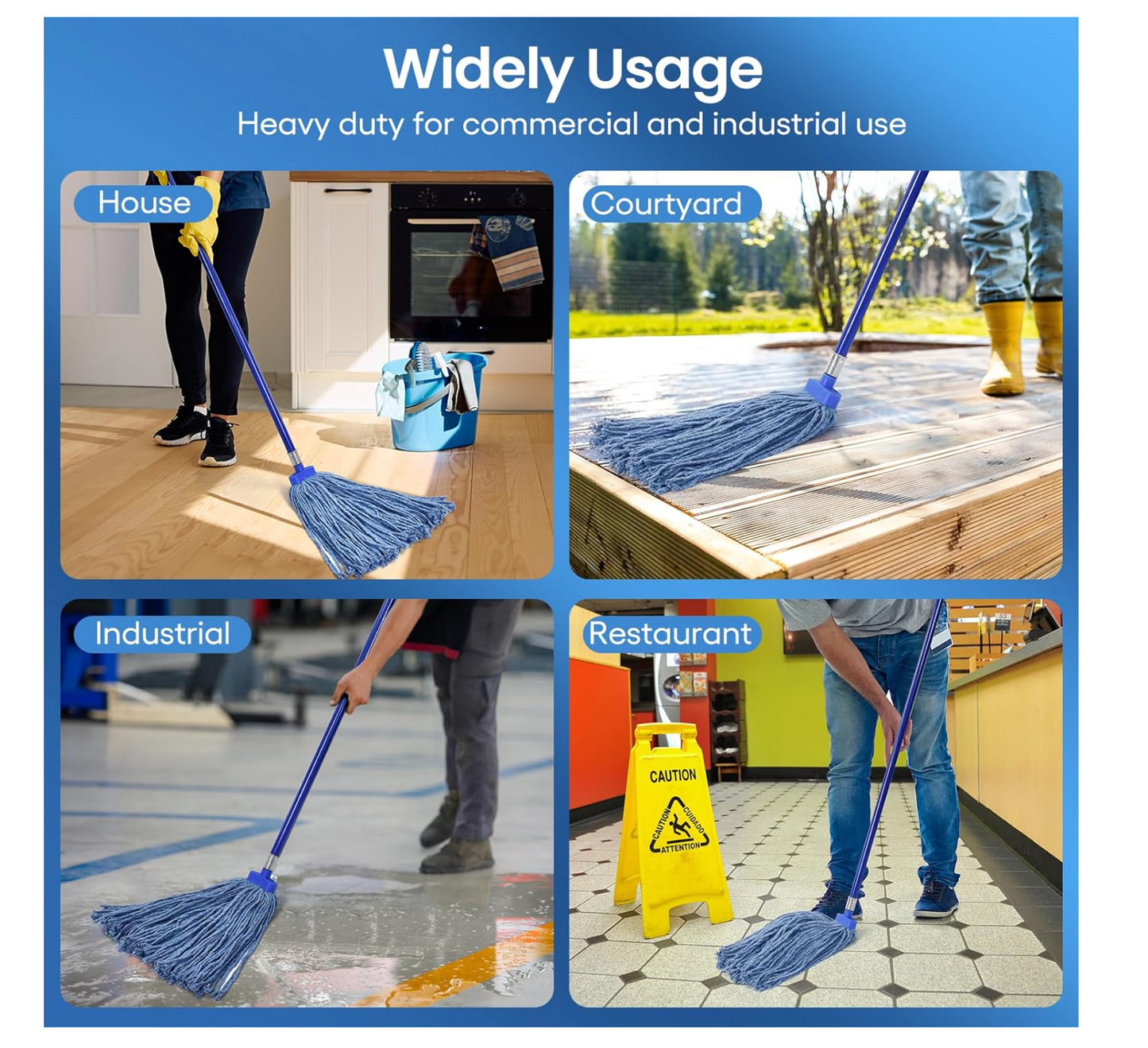 Widely Usage
Heavy duty for commercial and industrial use

House

Courtyard

Industrial

Restaurant

CAUTION
CAUTION CUIDADO ATTENTION