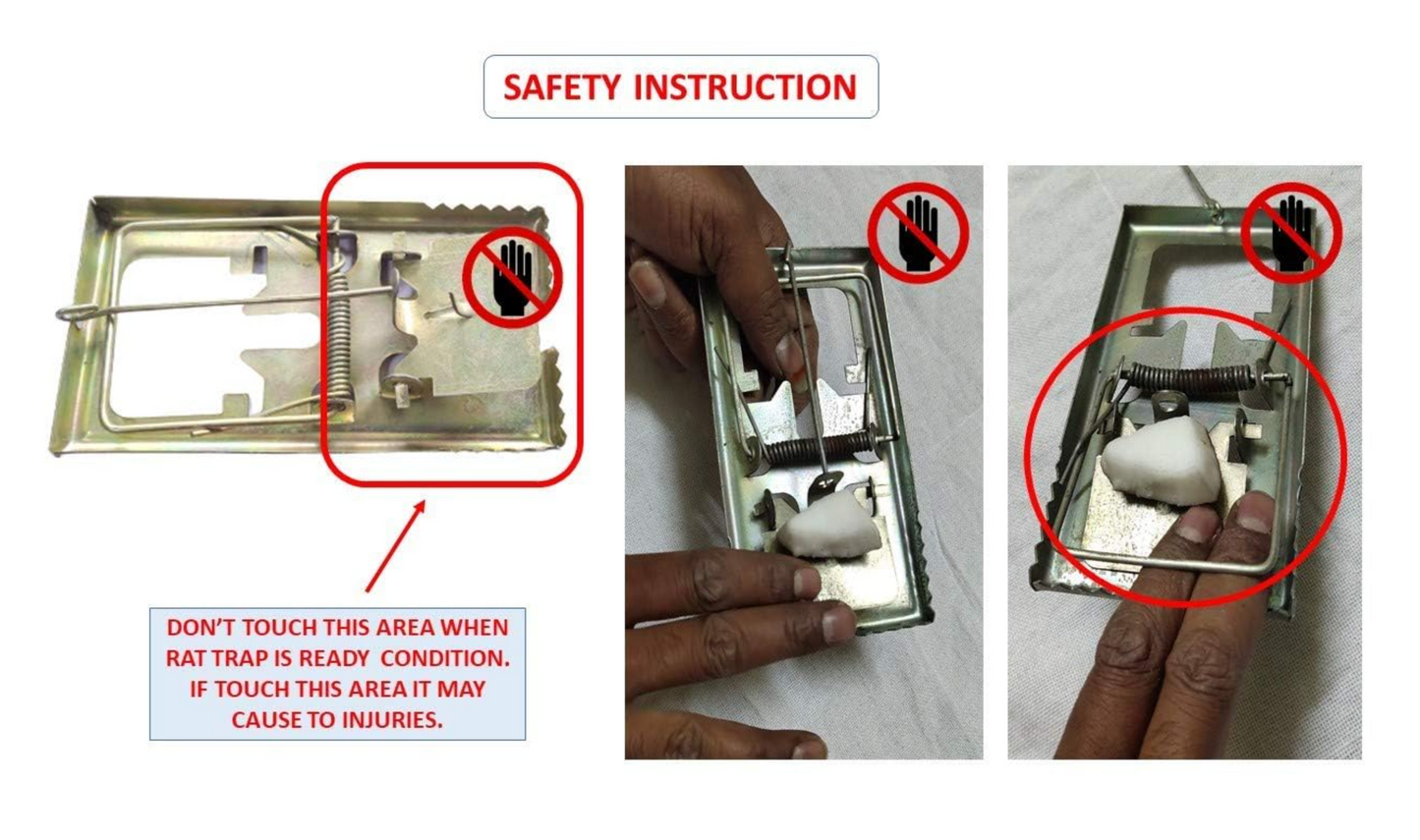 SAFETY INSTRUCTION

DON'T TOUCH THIS AREA WHEN RAT TRAP IS READY CONDITION. IF TOUCH THIS AREA IT MAY CAUSE TO INJURIES.