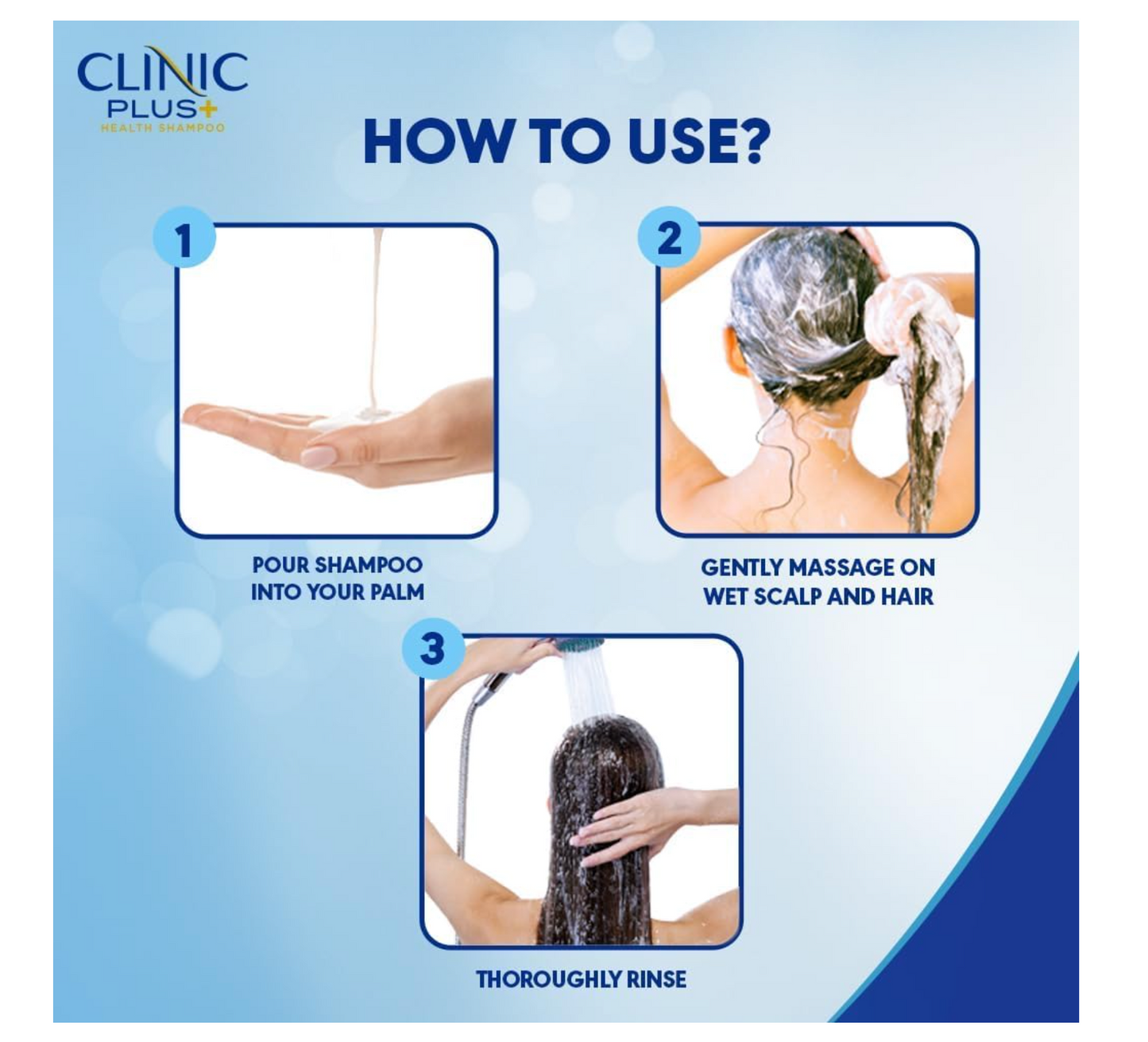 CLINIC PLUS+
HEALTH SHAMPOO

HOW TO USE?

1

POUR SHAMPOO INTO YOUR PALM

2

GENTLY MASSAGE ON WET SCALP AND HAIR

3

THOROUGHLY RINSE