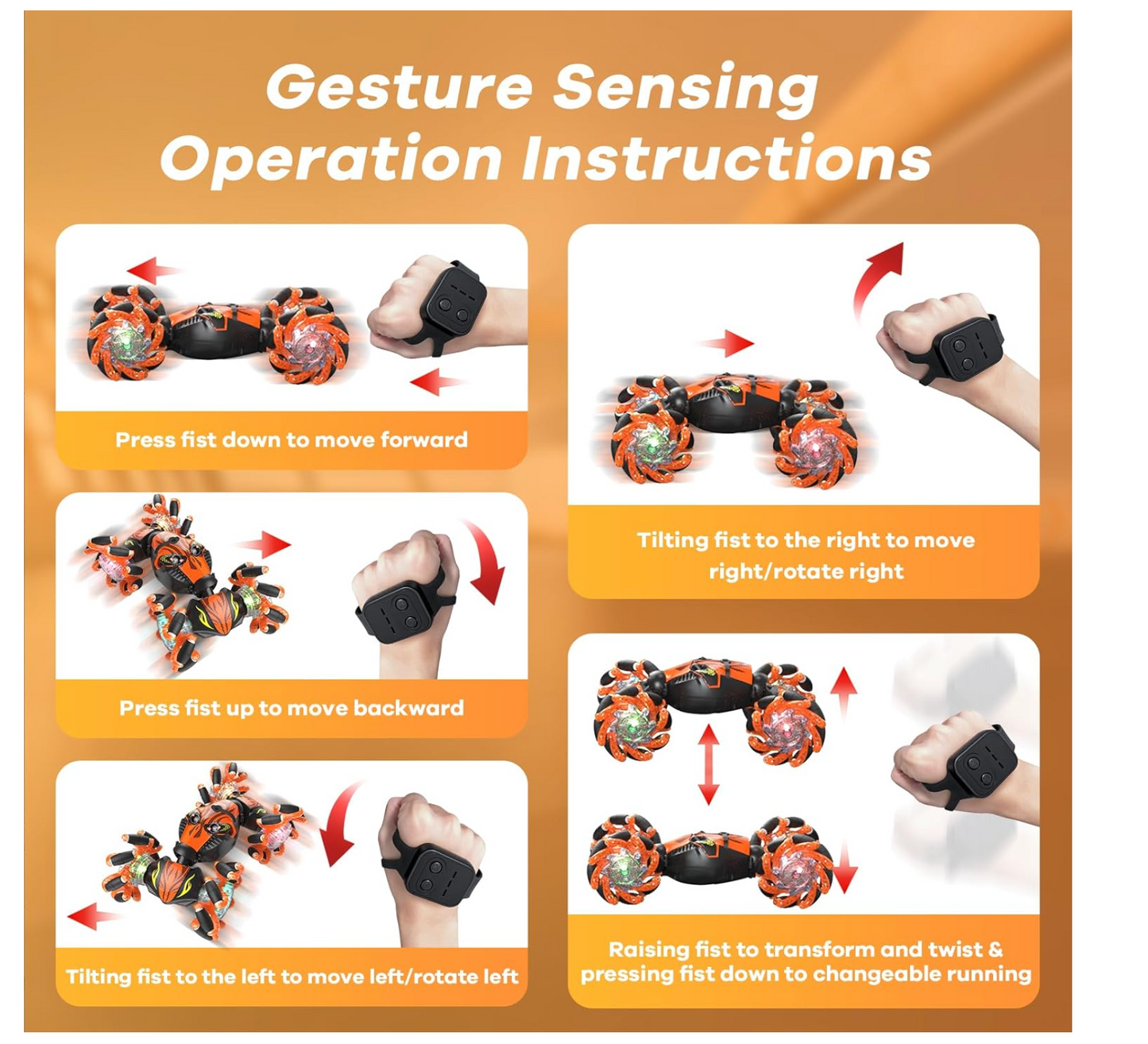 Gesture Sensing Operation Instructions

Press fist down to move forward

Press fist up to move backward

Tilting fist to the left to move left/rotate left

Tilting fist to the right to move right/rotate right

Raising fist to transform and twist & pressing fist down to changeable running