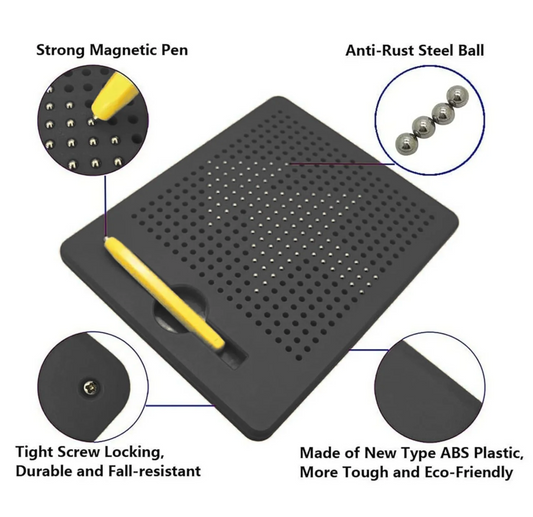 Strong Magnetic Pen

Anti-Rust Steel Ball

Tight Screw Locking,
Durable and Fall-resistant

Made of New Type ABS Plastic,
More Tough and Eco-Friendly