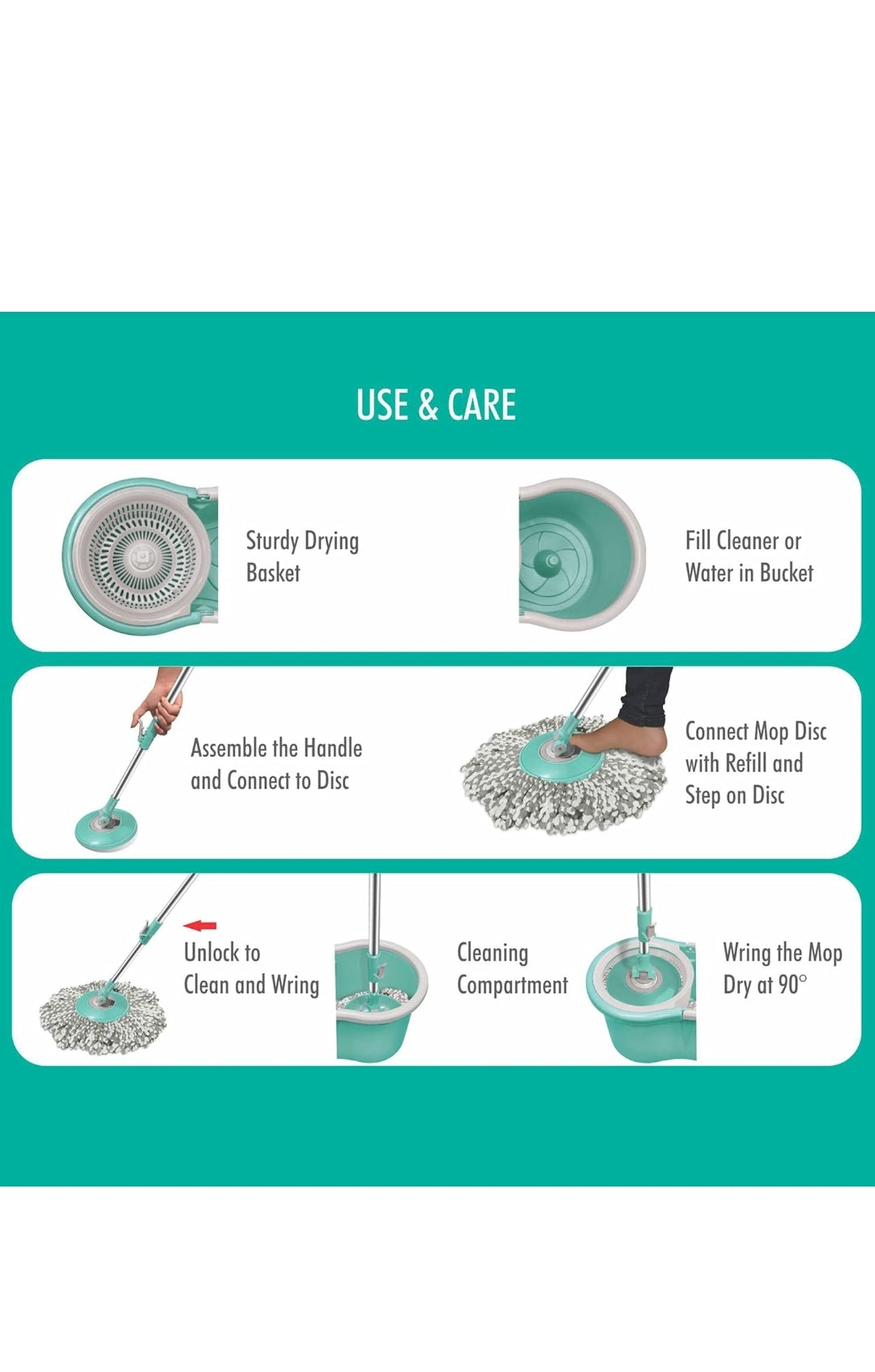 USE & CARE

Sturdy Drying Basket

Fill Cleaner or Water in Bucket

Assemble the Handle and Connect to Disc

Connect Mop Disc with Refill and Step on Disc

Unlock to Clean and Wring

Cleaning Compartment

Wring the Mop Dry at 90°