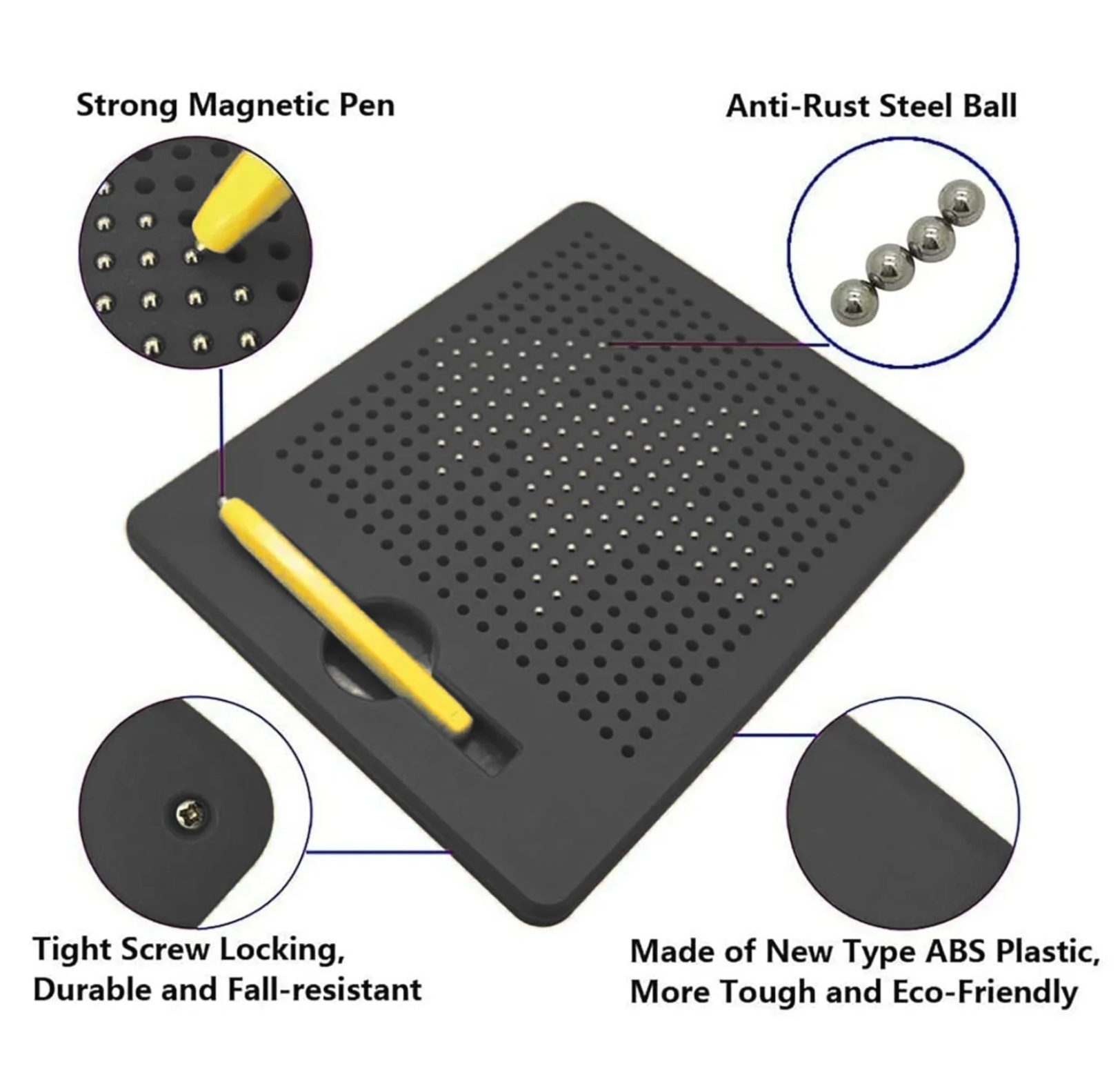 Strong Magnetic Pen

Anti-Rust Steel Ball

Tight Screw Locking, Durable and Fall-resistant

Made of New Type ABS Plastic, More Tough and Eco-Friendly