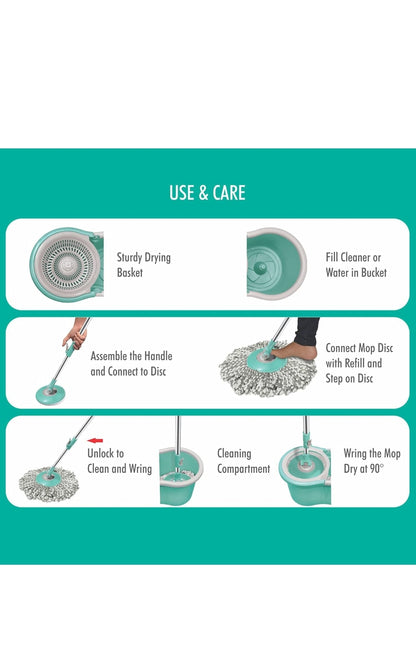 USE & CARE

Sturdy Drying Basket

Fill Cleaner or Water in Bucket

Assemble the Handle and Connect to Disc

Connect Mop Disc with Refill and Step on Disc

Unlock to Clean and Wring

Cleaning Compartment

Wring the Mop Dry at 90°